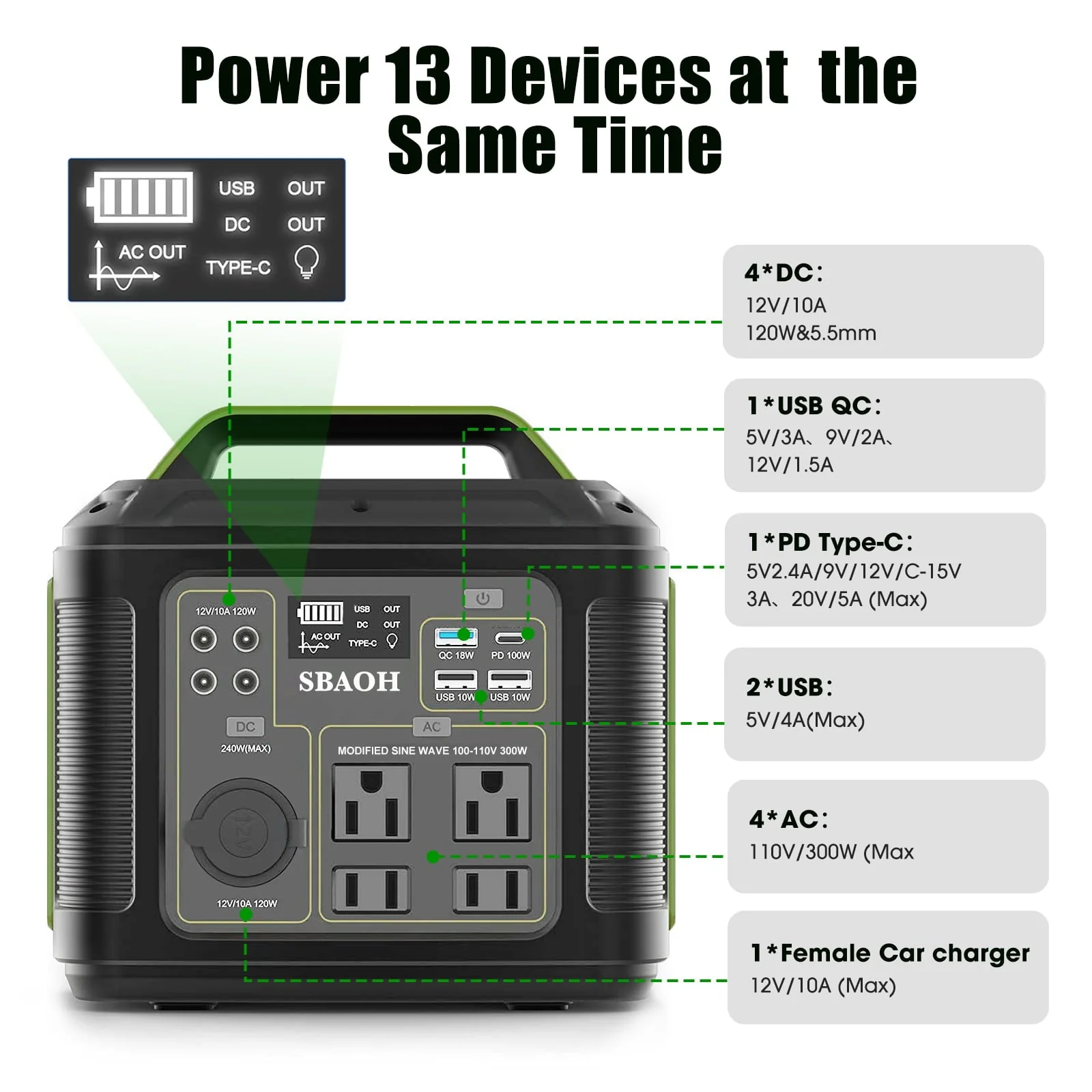 Power 13 Devices at the Same Time

USB OUT
DC OUT
AC OUT
TYPE-C

4*DC:
12V/10A
120W&5.5mm

1*USB QC:
5V/3A、9V/2A、
12V/1.5A

1*PD Type-C:
5V2.4A/9V/12V/C-15V
3A、20V/5A (Max)

2*USB:
5V/4A(Max)

4*AC:
110V/300W (Max

1*Female Car charger
12V/10A (Max)

12V/10A 120W
USB OUT
DC OUT
AC OUT
TYPE-C
SBAOH
QC 18W
PD 100W
USB 10W
USB 10W
DC
240W(MAX)
AC
MODIFIED SINE WAVE 100-110V 300W
12V
12V/10A 120W