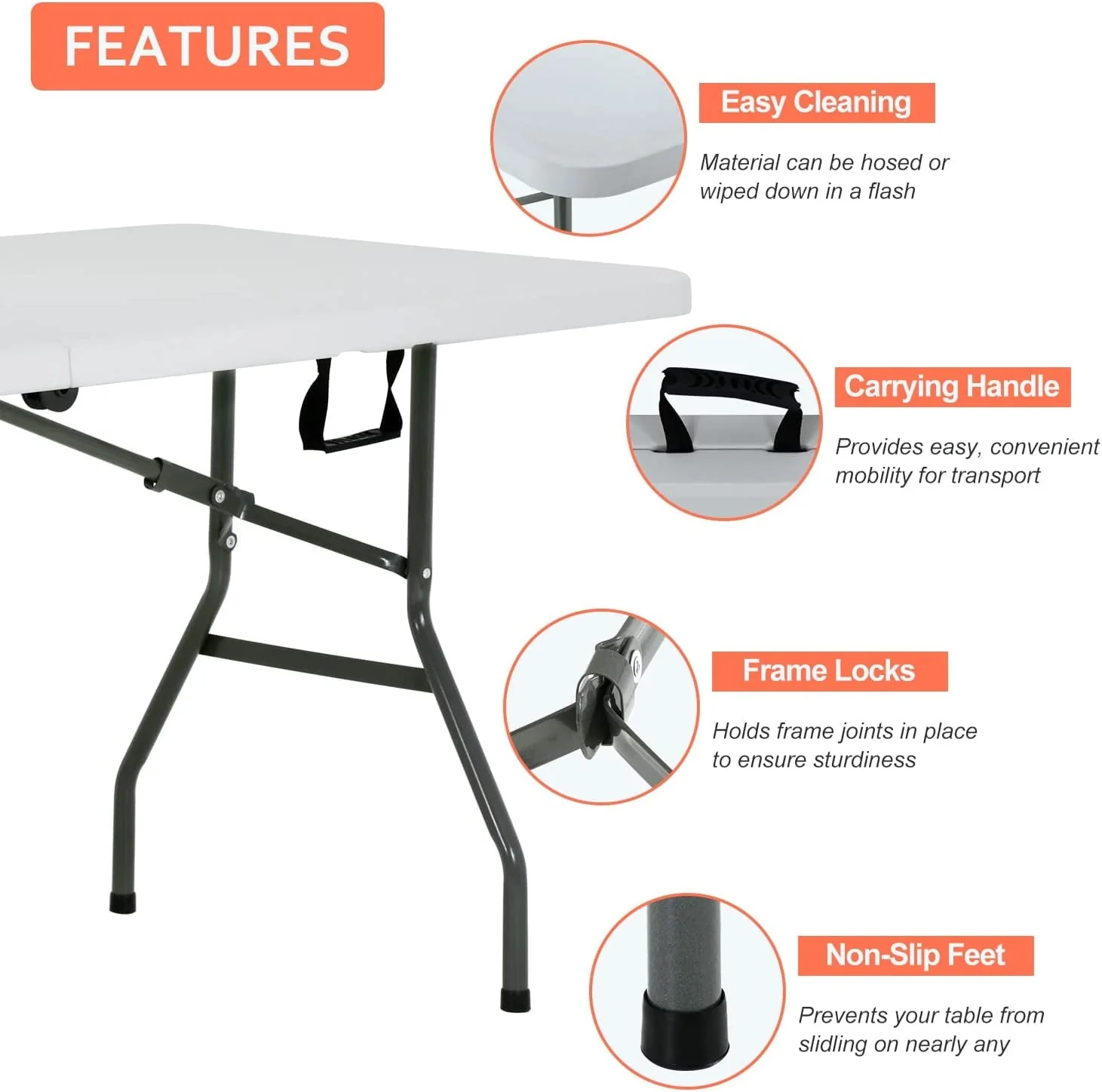 FEATURES

Easy Cleaning

Material can be hosed or wiped down in a flash

Carrying Handle

Provides easy, convenient mobility for transport

Frame Locks

Holds frame joints in place to ensure sturdiness

Non-Slip Feet

Prevents your table from slidling on nearly any